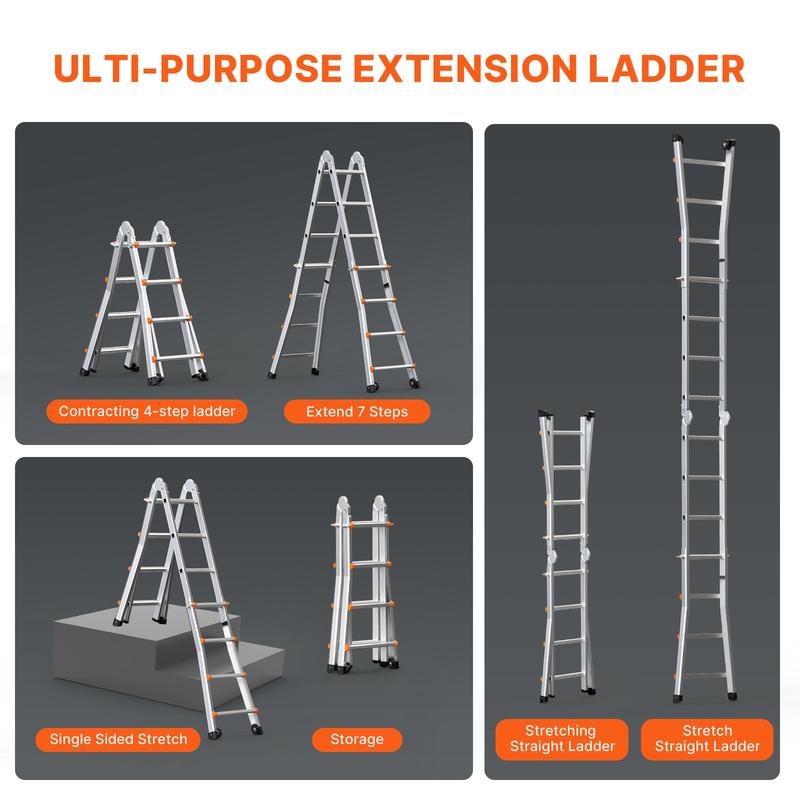 ULTI-PURPOSE EXTENSION LADDER

Contracting 4-step ladder

Extend 7 Steps

Single Sided Stretch

Storage

Stretching Straight Ladder

Stretch Straight Ladder